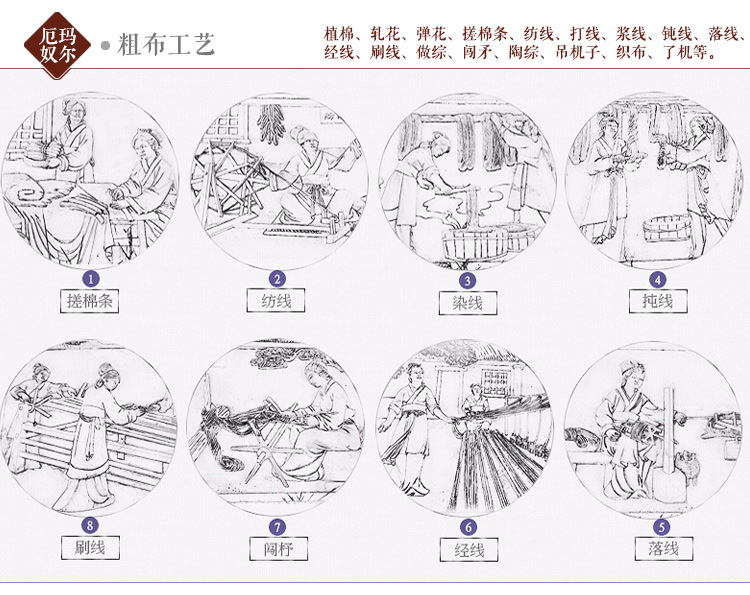 厄玛奴尔

粗布工艺

植棉、轧花、弹花、搓棉条、纺线、打线、浆线、钝线、落线、经线、刷线、做综、闯矛、陶综、吊机子、织布、了机等。

1
搓棉条

2
纺线

3
染线

4
扽线

8
刷线

7
闯杼

6
经线

5
落线