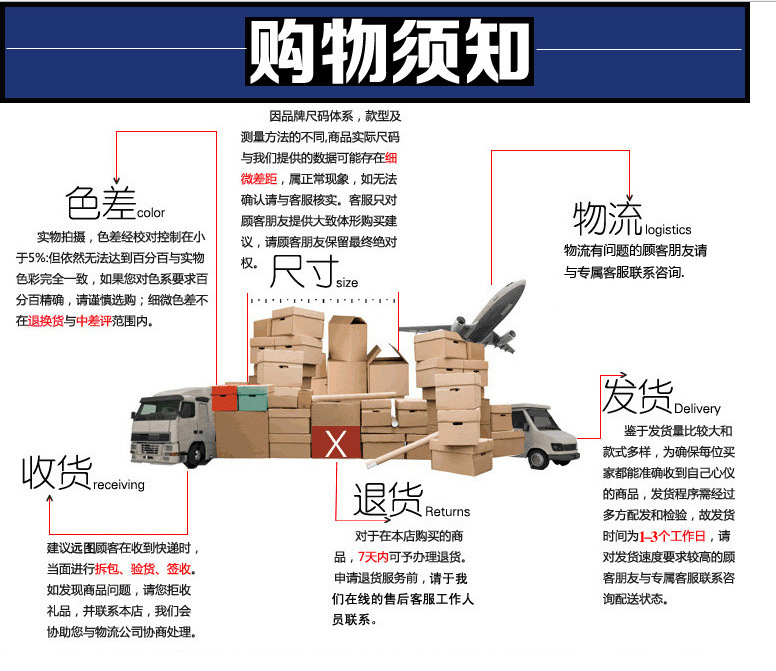 购物须知

色差color

实物拍摄，色差经校对控制在小于5%:但依然无法达到百分百与实物色彩完全一致，如果您对色系要求百分百精确，请谨慎选购；细微色差不在退换货与中差评范围内。

因品牌尺码体系，款型及测量方法的不同,商品实际尺码与我们提供的数据可能存在细微差距，属正常现象，如无法确认请与客服核实。客服只对顾客朋友提供大致体形购买建议，请顾客朋友保留最终绝对权。

尺寸size

物流logistics

物流有问题的顾客朋友请与专属客服联系咨询.

X

发货Delivery

鉴于发货量比较大和款式多样，为确保每位买家都能准确收到自己心仪的商品，发货程序需经过多方配发和检验，故发货时间为1-3个工作日，请对发货速度要求较高的顾客朋友与专属客服联系咨询配送状态。

收货receiving

建议远图顾客在收到快递时，当面进行拆包、验货、签收。如发现商品问题，请您拒收礼品，并联系本店，我们会协助您与物流公司协商处理。

退货Returns

对于在本店购买的商品，7天内可予办理退货。申请退货服务前，请于我们在线的售后客服工作人员联系。