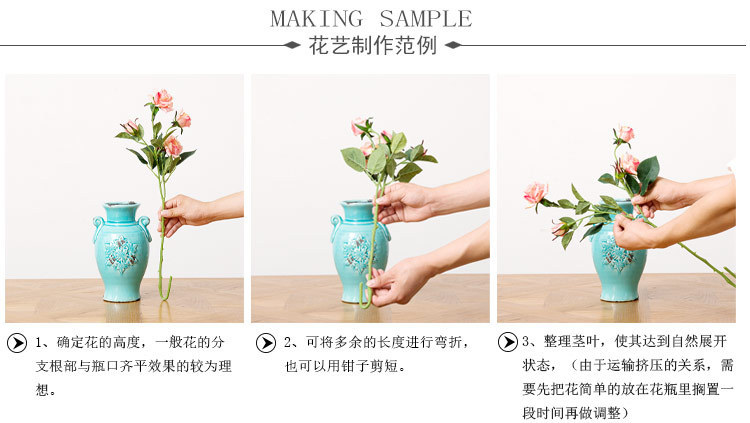 MAKING SAMPLE

花艺制作范例

1、确定花的高度，一般花的分支根部与瓶口齐平效果的较为理想。

2、可将多余的长度进行弯折，也可以用钳子剪短。

3、整理茎叶，使其达到自然展开状态，（由于运输挤压的关系，需要先把花简单的放在花瓶里搁置一段时间再做调整）