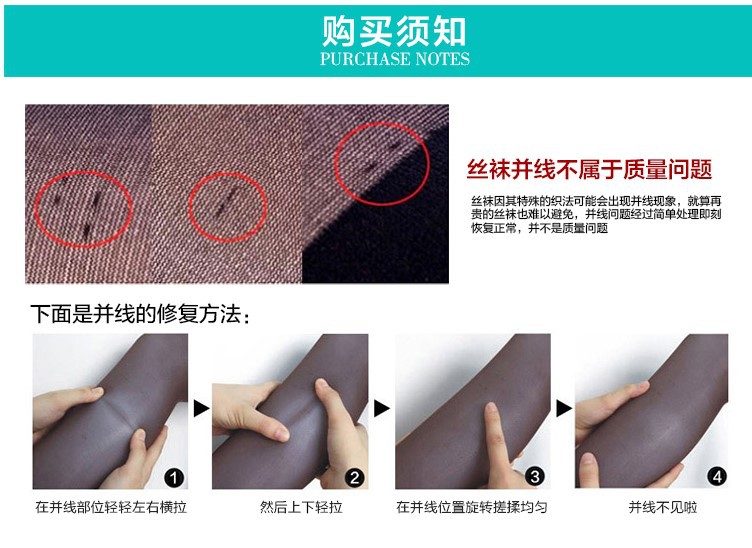 购买须知
PURCHASE NOTES

丝袜并线不属于质量问题

丝袜因其特殊的织法可能会出现并线现象，就算再贵的丝袜也难以避免，并线问题经过简单处理即刻恢复正常，并不是质量问题

下面是并线的修复方法：

1
在并线部位轻轻左右横拉

2
然后上下轻拉

3
在并线位置旋转搓揉均匀

4
并线不见啦