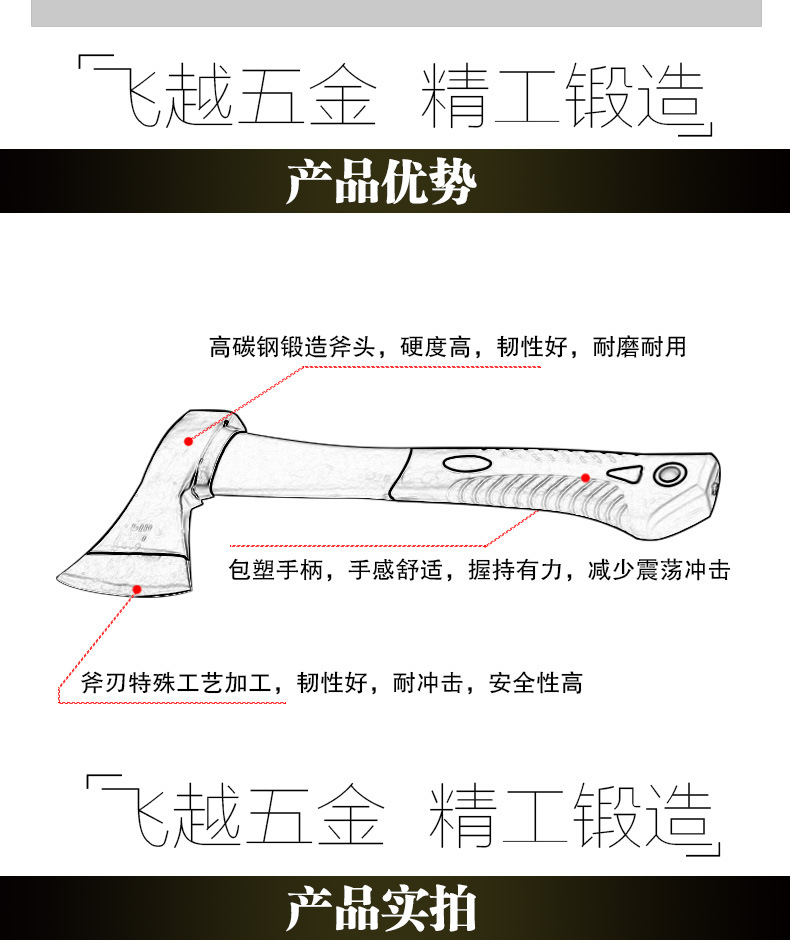 「飞越五金 精工锻造」

产品优势

高碳钢锻造斧头，硬度高，韧性好，耐磨耐用

包塑手柄，手感舒适，握持有力，减少震荡冲击

斧刃特殊工艺加工，韧性好，耐冲击，安全性高

「飞越五金 精工锻造」

产品实拍