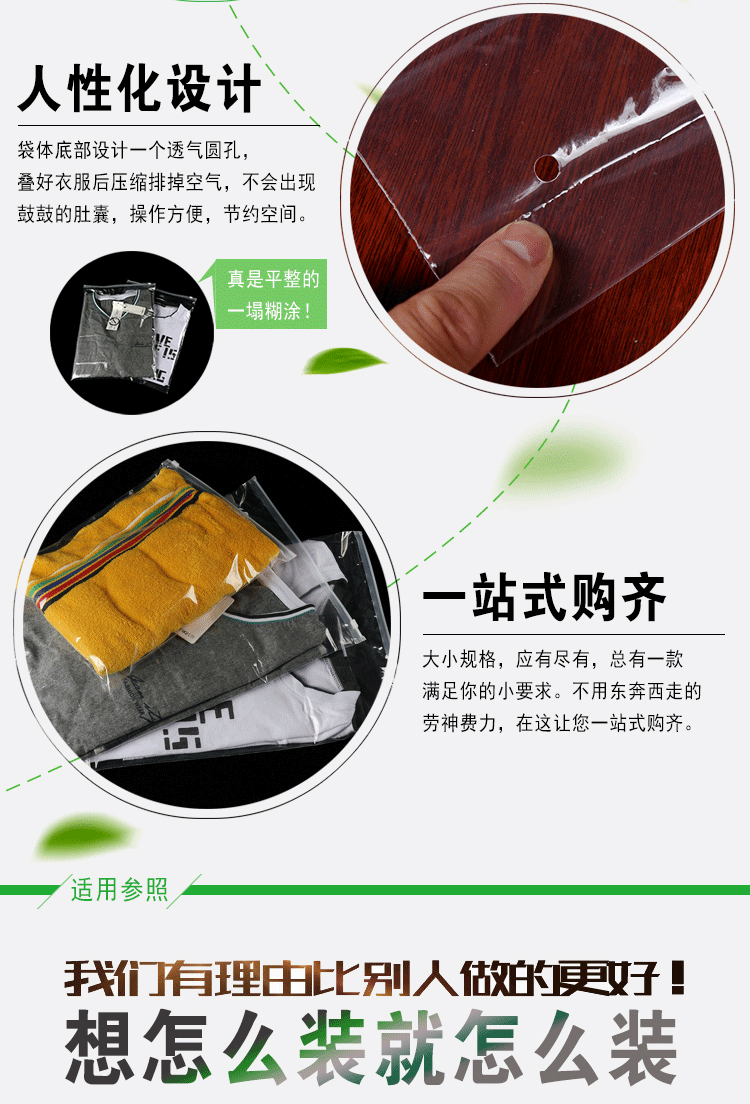 人性化设计

袋体底部设计一个透气圆孔，叠好衣服后压缩排掉空气，不会出现鼓鼓的肚囊，操作方便，节约空间。

真是平整的一塌糊涂！

一站式购齐

大小规格，应有尽有，总有一款满足你的小要求。不用东奔西走的劳神费力，在这让您一站式购齐。

适用参照

我们有理由比别人做的更好！

想怎么装就怎么装