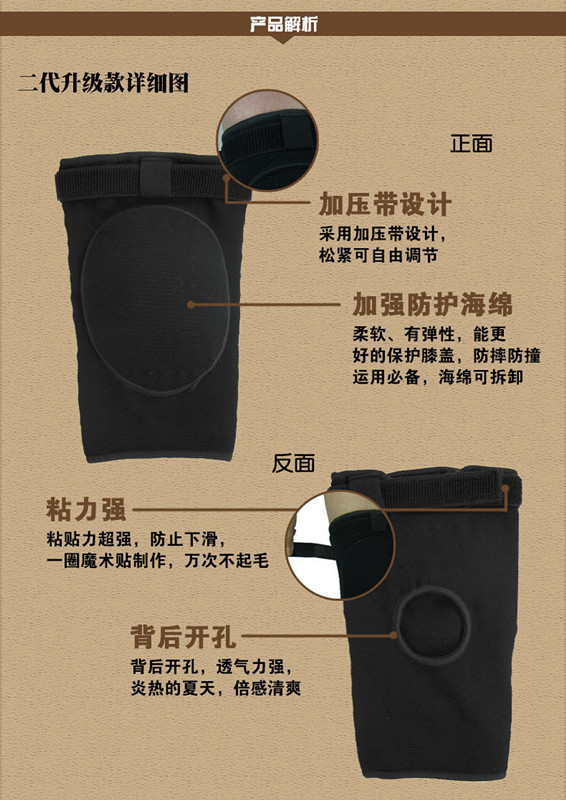 产品解析

二代升级款详细图

正面

加压带设计

采用加压带设计，松紧可自由调节

加强防护海绵

柔软、有弹性，能更好的保护膝盖，防摔防撞运用必备，海绵可拆卸

反面

粘力强

粘贴力超强，防止下滑，一圈魔术贴制作，万次不起毛

背后开孔

背后开孔，透气力强，炎热的夏天，倍感清爽