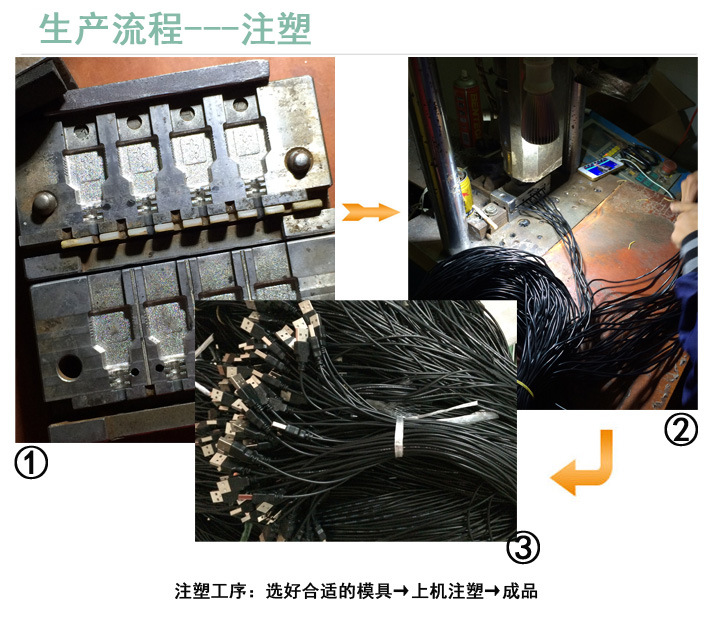 生产流程---注塑

①

②

③

注塑工序：选好合适的模具→上机注塑→成品