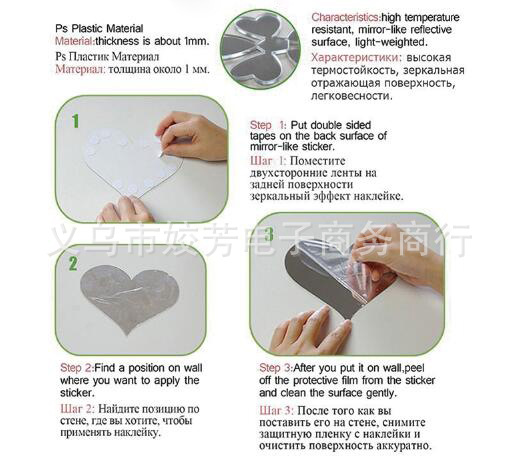 Ps Plastic Material
Material:thickness is about 1mm.
Ps Пластик Материал
Материал: толщина около 1 мм.

Characteristics:high temperature resistant, mirror-like reflective surface, light-weighted.
Характеристики: высокая термостойкость, зеркальная отражающая поверхность, легковесности.

1

Step 1: Put double sided tapes on the back surface of mirror-like sticker.
Шаг 1: Поместите двухсторонние ленты на задней поверхности зеркальный эффект наклейке.

义乌市姣芳电子商务商行

2

3

Step 2:Find a position on wall where you want to apply the sticker.
Шаг 2: Найдите позицию по стене, где вы хотите, чтобы применять наклейку.

Step 3:After you put it on wall,peel off the protective film from the sticker and clean the surface gently.
Шаг 3: После того как вы поставить его на стене, снимите защитную пленку с наклейки и очистить поверхность аккуратно.