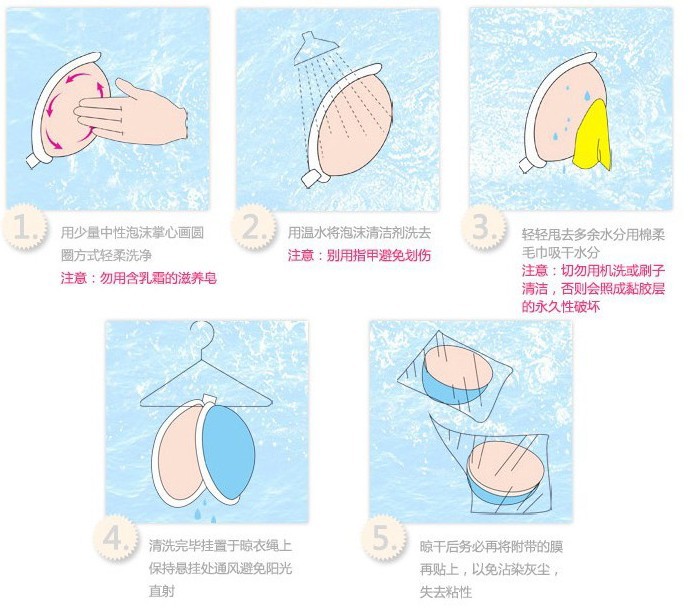 1.

用少量中性泡沫掌心画圆圈方式轻柔洗净

注意：勿用含乳霜的滋养皂

2.

用温水将泡沫清洁剂洗去

注意：别用指甲避免划伤

3.

轻轻甩去多余水分用棉柔毛巾吸干水分

注意：切勿用机洗或刷子清洁，否则会照成黏胶层的永久性破坏

4.

清洗完毕挂置于晾衣绳上保持悬挂处通风避免阳光直射

5.

晾干后务必再将附带的膜再贴上，以免沾染灰尘，失去粘性