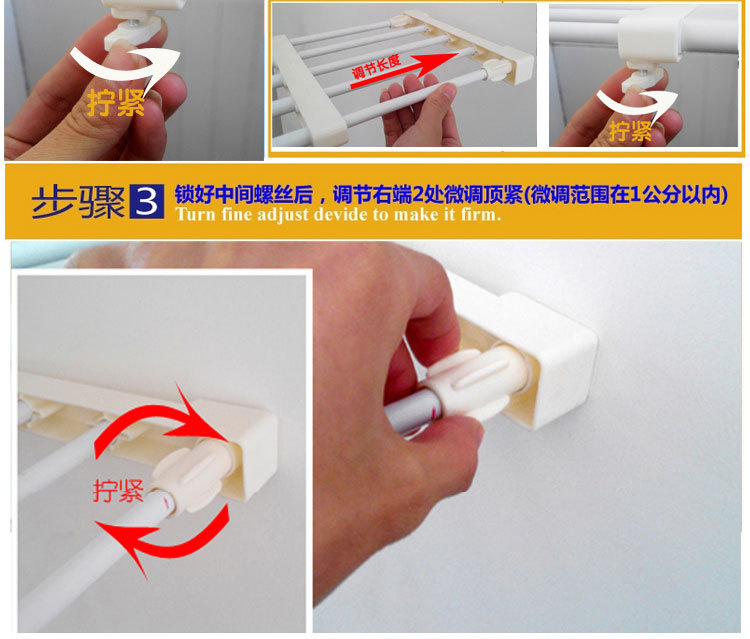 拧紧

调节长度

拧紧

步骤3 锁好中间螺丝后，调节右端2处微调顶紧(微调范围在1公分以内)
Turn fine adjust devide to make it firm.

拧紧