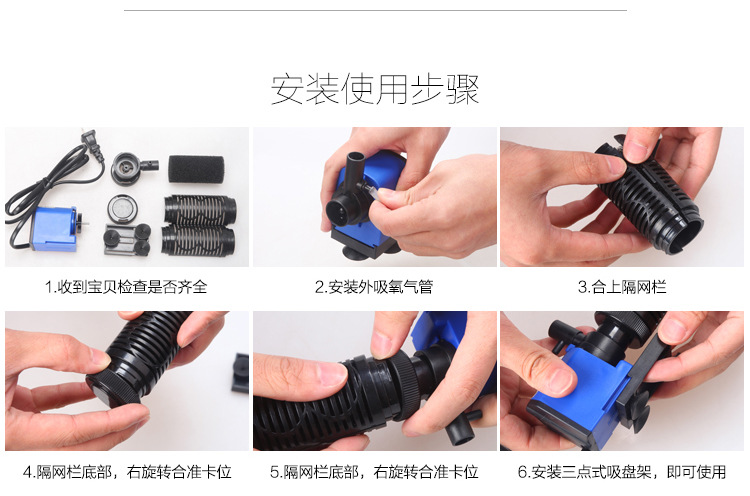 安装使用步骤

1.收到宝贝检查是否齐全

2.安装外吸氧气管

3.合上隔网栏

4.隔网栏底部，右旋转合准卡位

5.隔网栏底部，右旋转合准卡位

6.安装三点式吸盘架，即可使用