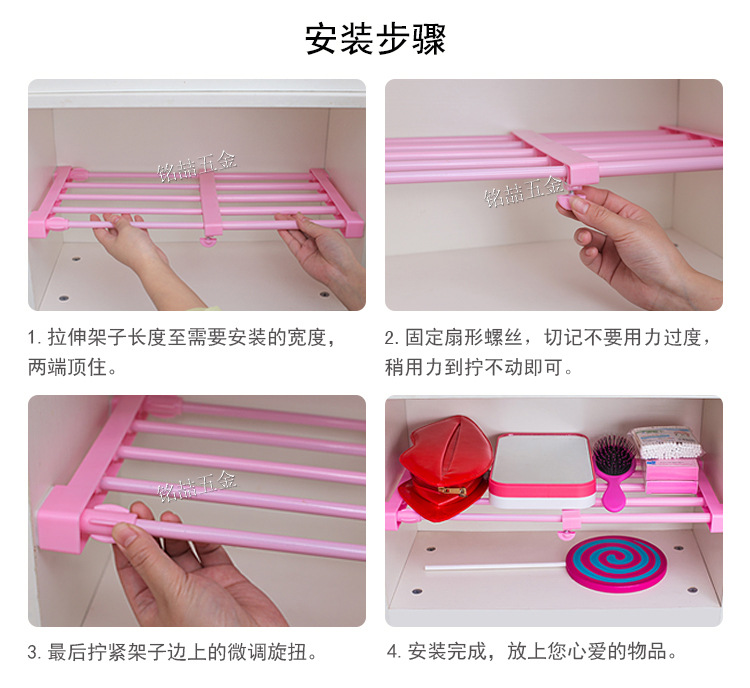 安装步骤

铭喆五金

1. 拉伸架子长度至需要安装的宽度，两端顶住。

铭喆五金

2. 固定扇形螺丝，切记不要用力过度，稍用力到拧不动即可。

铭喆五金

3. 最后拧紧架子边上的微调旋扭。

4. 安装完成，放上您心爱的物品。