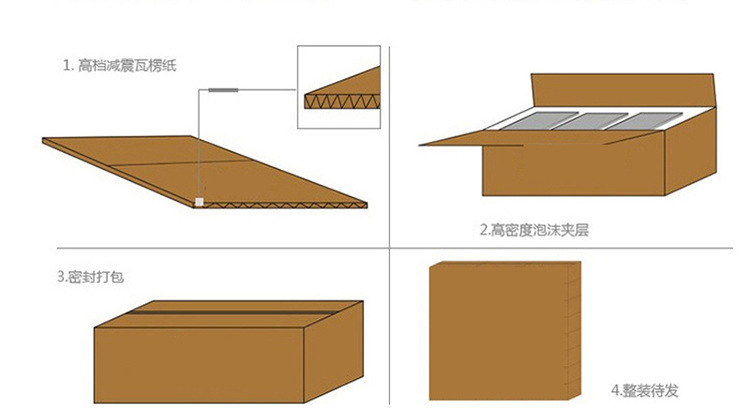 1. 高档减震瓦楞纸

2.高密度泡沫夹层

3.密封打包

4.整装待发