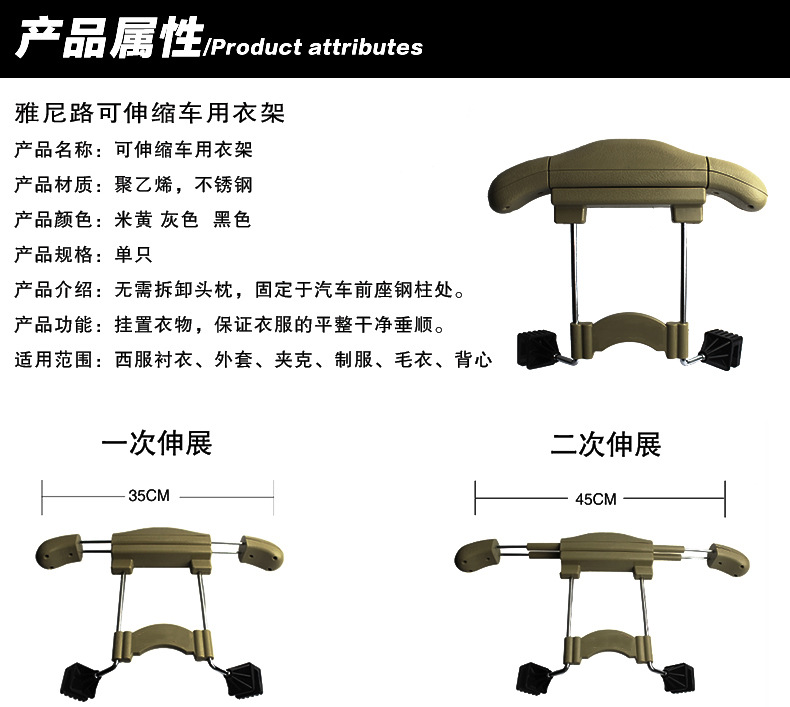 产品属性/Product attributes

雅尼路可伸缩车用衣架

产品名称：可伸缩车用衣架

产品材质：聚乙烯，不锈钢

产品颜色：米黄 灰色 黑色

产品规格：单只

产品介绍：无需拆卸头枕，固定于汽车前座钢柱处。

产品功能：挂置衣物，保证衣服的平整干净垂顺。

适用范围：西服衬衣、外套、夹克、制服、毛衣、背心

一次伸展

35CM

二次伸展

45CM