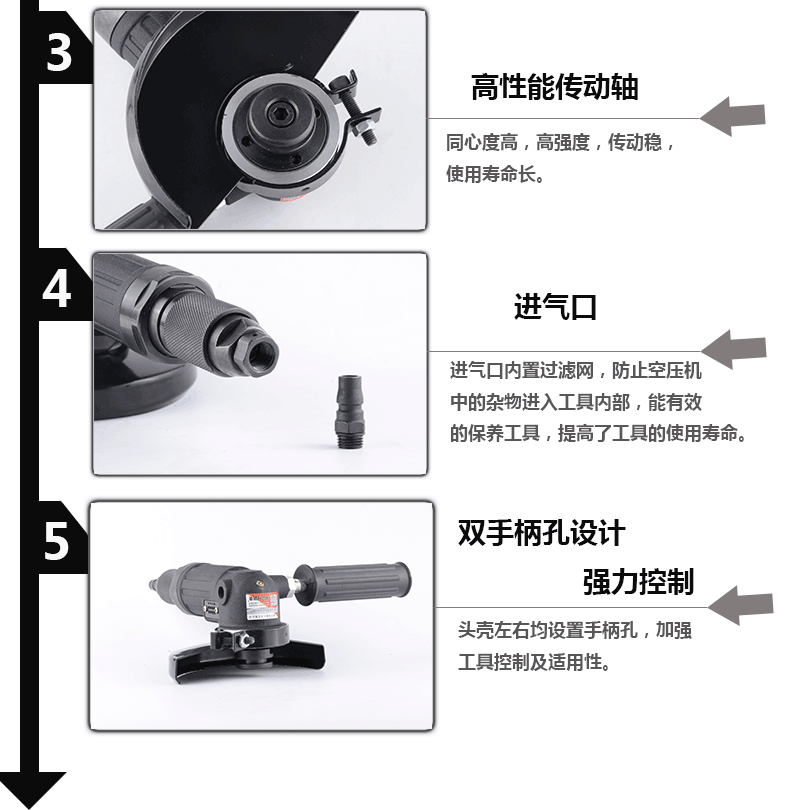 3

高性能传动轴

同心度高，高强度，传动稳，使用寿命长。

4

进气口

进气口内置过滤网，防止空压机中的杂物进入工具内部，能有效的保养工具，提高了工具的使用寿命。

5

双手柄孔设计
强力控制

头壳左右均设置手柄孔，加强工具控制及适用性。