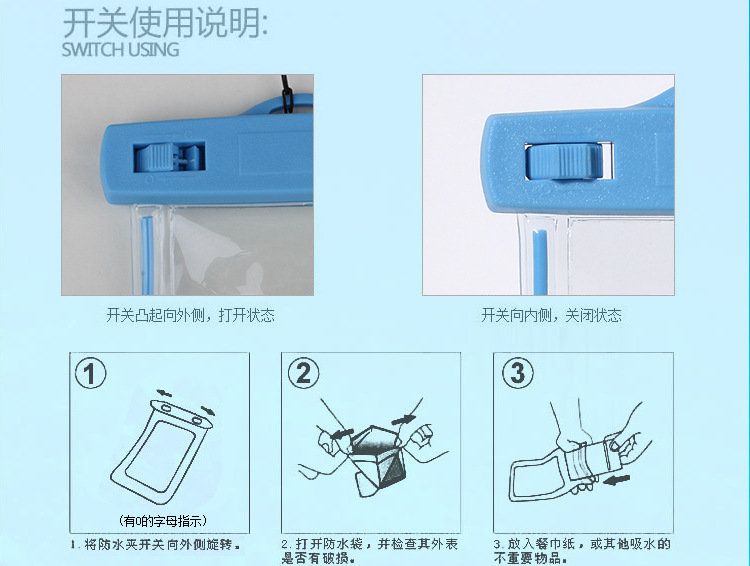 开关使用说明:
SWITCH USING

开关凸起向外侧，打开状态

开关向内侧，关闭状态

①

(有0的字母指示)

1. 将防水夹开关向外侧旋转。

②

2. 打开防水袋，并检查其外表是否有破损。

③

3. 放入餐巾纸，或其他吸水的不重要物品。