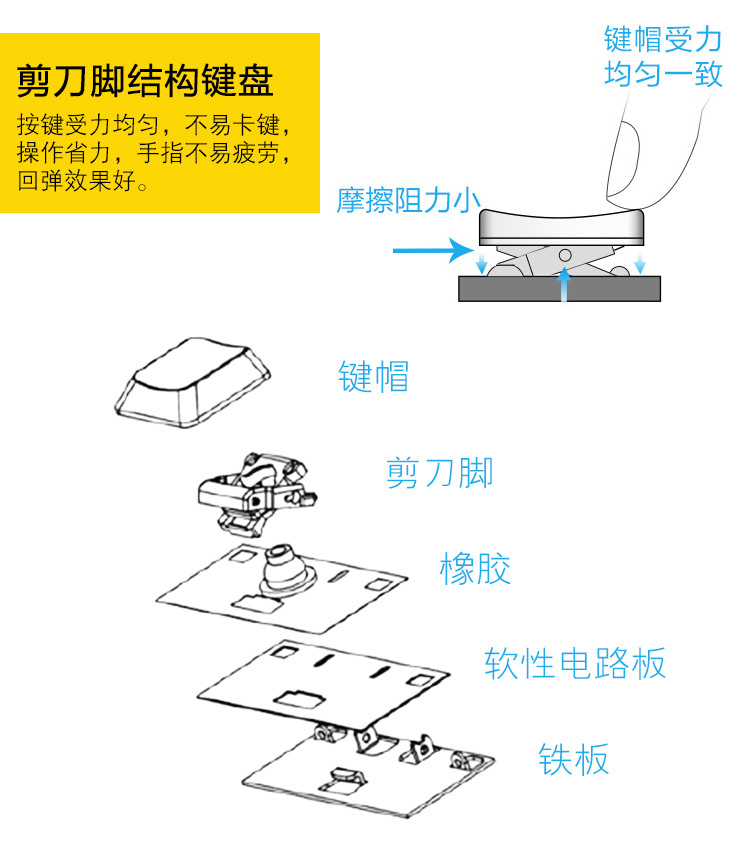 剪刀脚结构键盘

按键受力均匀，不易卡键，操作省力，手指不易疲劳，回弹效果好。

键帽受力均匀一致

摩擦阻力小

键帽

剪刀脚

橡胶

软性电路板

铁板