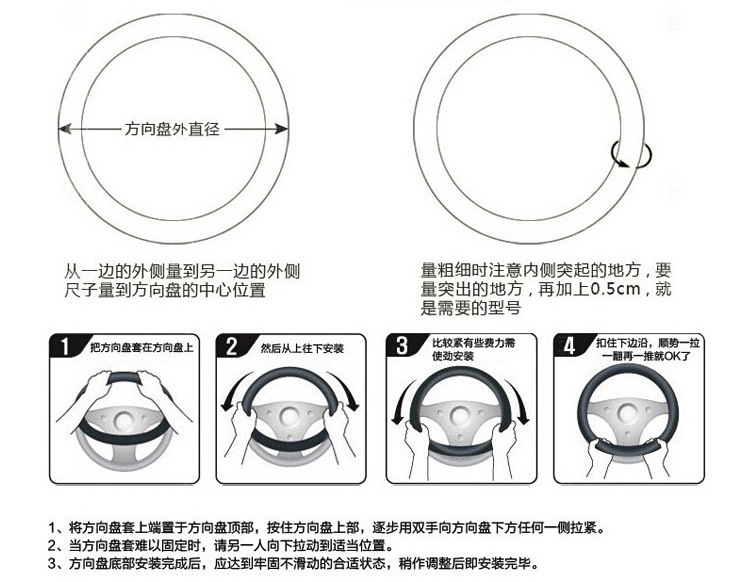 方向盘外直径

从一边的外侧量到另一边的外侧
尺子量到方向盘的中心位置

量粗细时注意内侧突起的地方，要量突出的地方，再加上0.5cm，就是需要的型号

1 把方向盘套在方向盘上

2 然后从上往下安装

3 比较紧有些费力需使劲安装

4 扣住下边沿，顺势一拉一翻再一推就OK了

1、将方向盘套上端置于方向盘顶部，按住方向盘上部，逐步用双手向方向盘下方任何一侧拉紧。
2、当方向盘套难以固定时，请另一人向下拉动到适当位置。
3、方向盘底部安装完成后，应达到牢固不滑动的合适状态，稍作调整后即安装完毕。