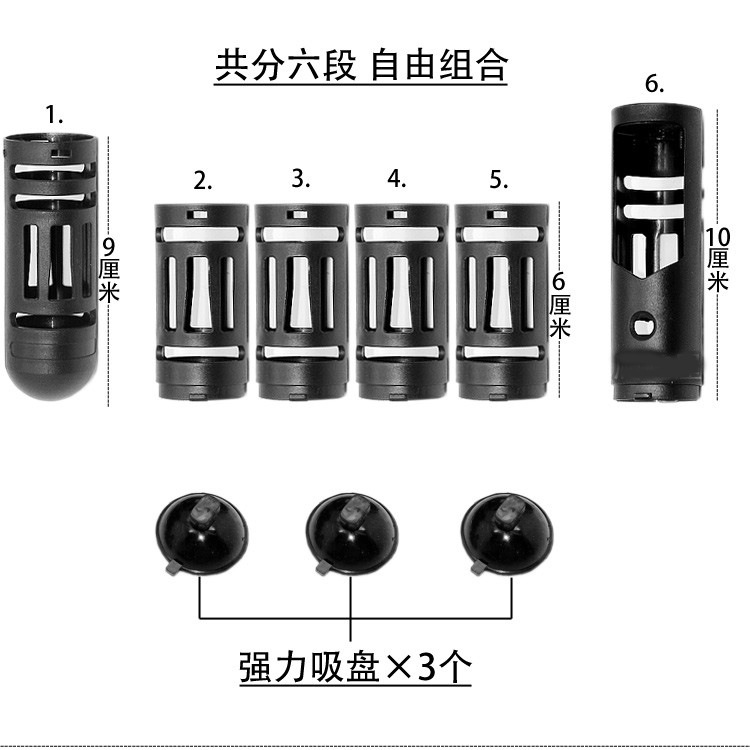 共分六段 自由组合

1.

9厘米

2.

3.

4.

5.

6厘米

6.

10厘米

强力吸盘×3个