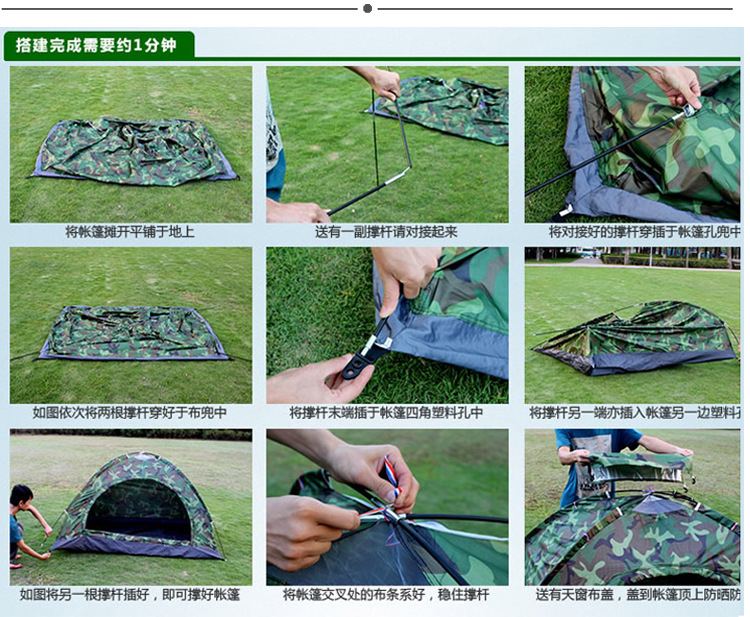 搭建完成需要约1分钟

将帐篷摊开平铺于地上

送有一副撑杆请对接起来

将对接好的撑杆穿插于帐篷孔兜中

如图依次将两根撑杆穿好于布兜中

将撑杆末端插于帐篷四角塑料孔中

将撑杆另一端亦插入帐篷另一边塑料孔

如图将另一根撑杆插好，即可撑好帐篷

将帐篷交叉处的布条系好，稳住撑杆

送有天窗布盖，盖到帐篷顶上防晒防