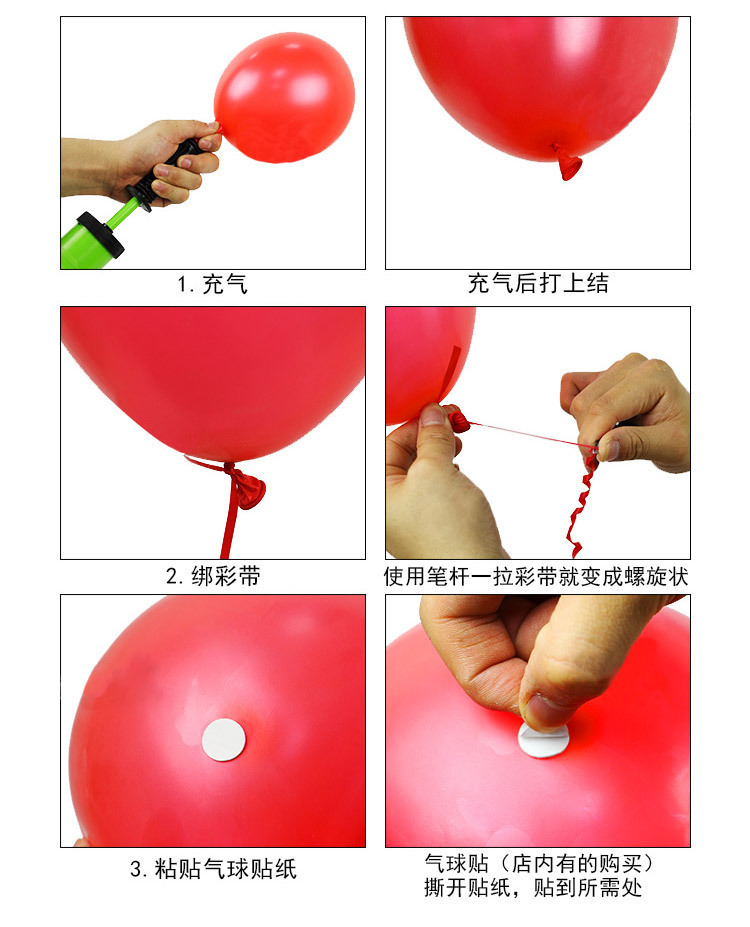 1. 充气

充气后打上结

2. 绑彩带

使用笔杆一拉彩带就变成螺旋状

3. 粘贴气球贴纸

气球贴（店内有的购买）
撕开贴纸，贴到所需处