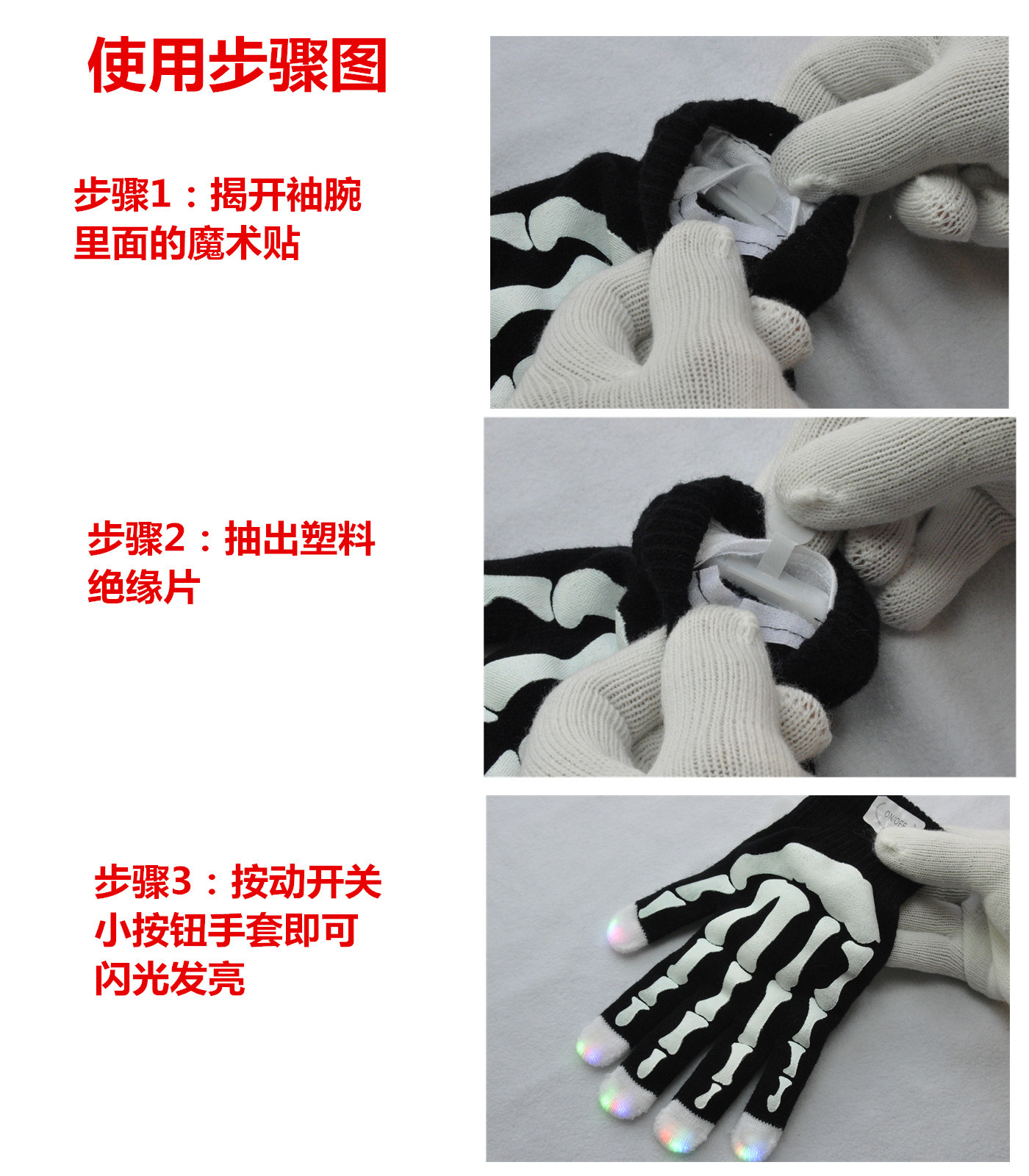 使用步骤图

步骤1：揭开袖腕里面的魔术贴

步骤2：抽出塑料绝缘片

步骤3：按动开关小按钮手套即可闪光发亮

ON/OFF