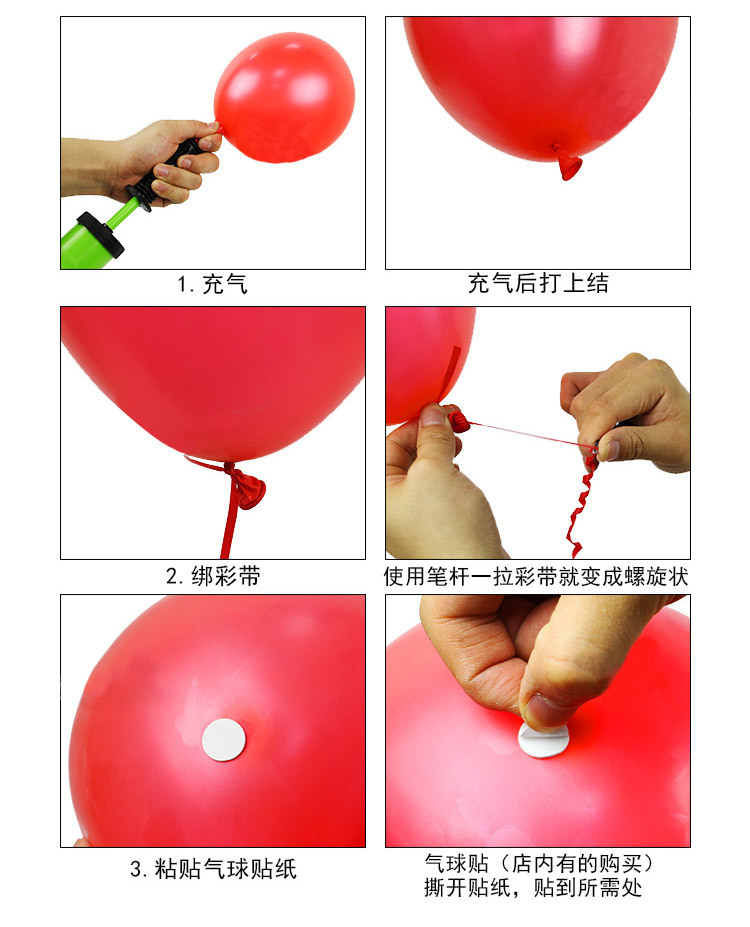 1. 充气

充气后打上结

2. 绑彩带

使用笔杆一拉彩带就变成螺旋状

3. 粘贴气球贴纸

气球贴（店内有的购买）
撕开贴纸，贴到所需处