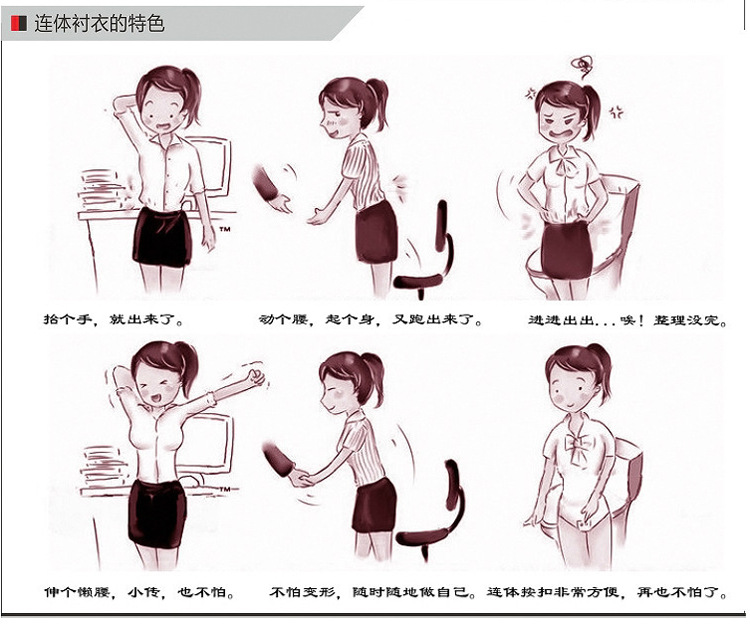 连体衬衣的特色

TM

抬个手，就出来了。

动个腰，起个身，又跑出来了。

进进出出...唉！整理没完。

TM

伸个懒腰，小传，也不怕。

不怕变形，随时随地做自己。

连体按扣非常方便，再也不怕了。