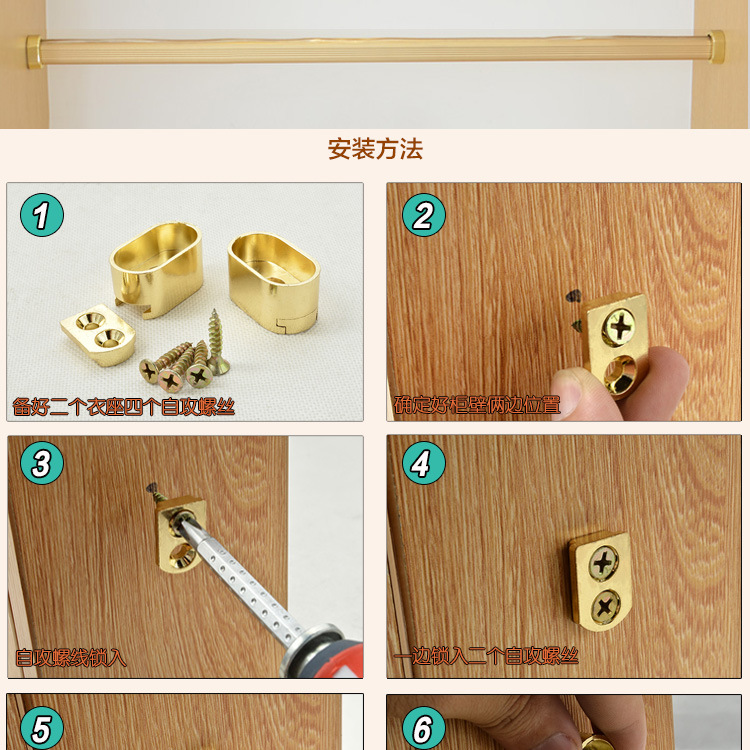 安装方法

1
备好二个衣座四个自攻螺丝

2
确定好柜壁两边位置

3
自攻螺线锁入

4
一边锁入二个自攻螺丝

5

6