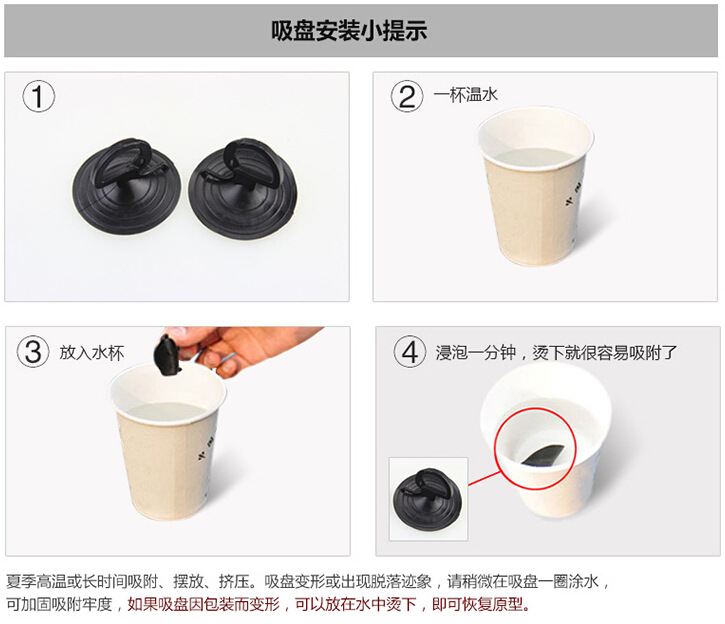 吸盘安装小提示

1

2 一杯温水

3 放入水杯

4 浸泡一分钟，烫下就很容易吸附了

夏季高温或长时间吸附、摆放、挤压。吸盘变形或出现脱落迹象，请稍微在吸盘一圈涂水，可加固吸附牢度，如果吸盘因包装而变形，可以放在水中烫下，即可恢复原型。