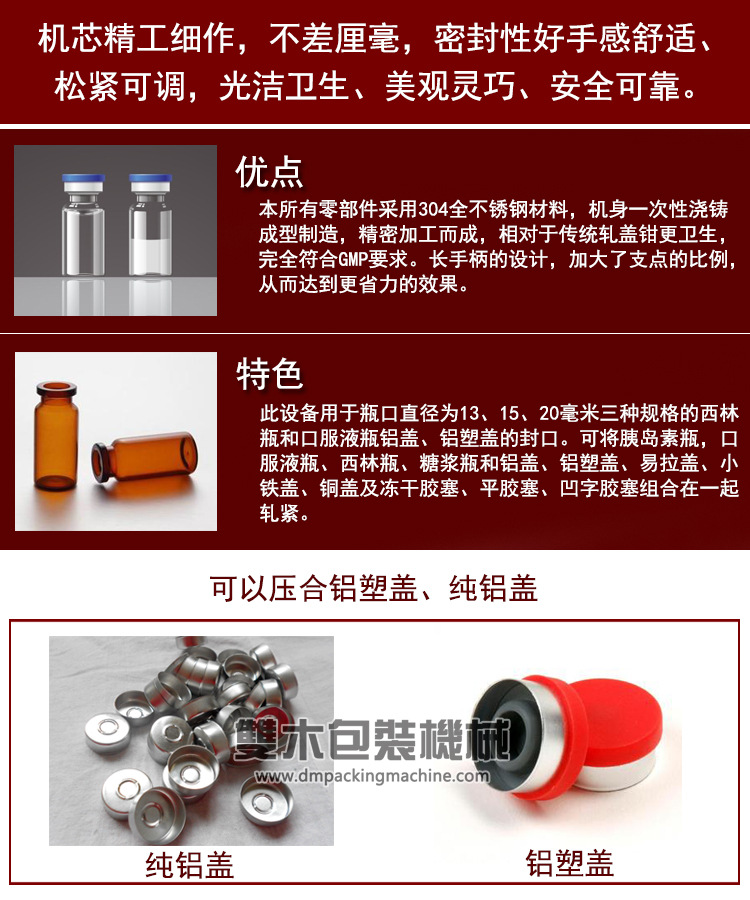 机芯精工细作，不差厘毫，密封性好手感舒适、松紧可调，光洁卫生、美观灵巧、安全可靠。

优点

本所有零部件采用304全不锈钢材料，机身一次性浇铸成型制造，精密加工而成，相对于传统轧盖钳更卫生，完全符合GMP要求。长手柄的设计，加大了支点的比例，从而达到更省力的效果。

特色

此设备用于瓶口直径为13、15、20毫米三种规格的西林瓶和口服液瓶铝盖、铝塑盖的封口。可将胰岛素瓶，口服液瓶、西林瓶、糖浆瓶和铝盖、铝塑盖、易拉盖、小铁盖、铜盖及冻干胶塞、平胶塞、凹字胶塞组合在一起轧紧。

可以压合铝塑盖、纯铝盖

雙木包裝機械
www.dmpackingmachine.com

纯铝盖

铝塑盖