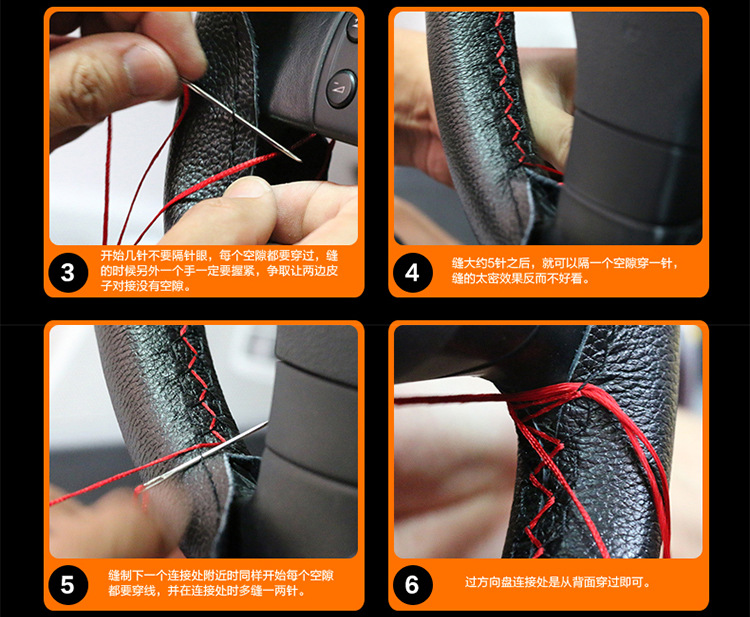 3

开始几针不要隔针眼，每个空隙都要穿过，缝的时候另外一个手一定要握紧，争取让两边皮子对接没有空隙。

4

缝大约5针之后，就可以隔一个空隙穿一针，缝的太密效果反而不好看。

5

缝制下一个连接处附近时同样开始每个空隙都要穿线，并在连接处时多缝一两针。

6

过方向盘连接处是从背面穿过即可。