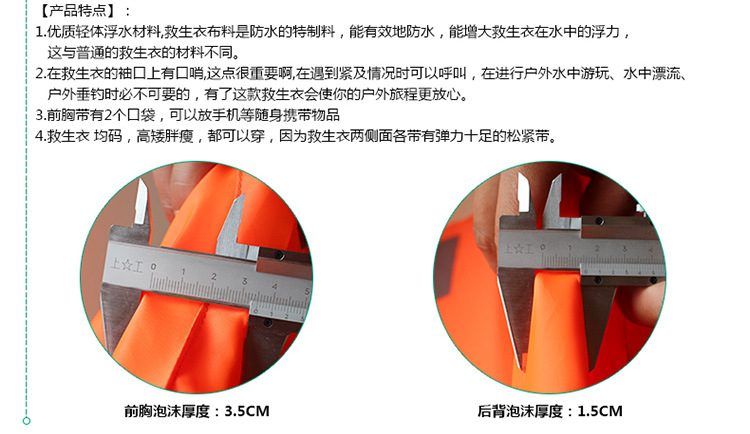 【产品特点】：
1.优质轻体浮水材料,救生衣布料是防水的特制料，能有效地防水，能增大救生衣在水中的浮力，这与普通的救生衣的材料不同。
2.在救生衣的袖口上有口哨,这点很重要啊,在遇到紧及情况时可以呼叫，在进行户外水中游玩、水中漂流、户外垂钓时必不可要的，有了这款救生衣会使你的户外旅程更放心。
3.前胸带有2个口袋，可以放手机等随身携带物品
4.救生衣 均码，高矮胖瘦，都可以穿，因为救生衣两侧面各带有弹力十足的松紧带。

上☆工 0 1 2 3 4 5

上☆工 0 1 2 3 4 5

前胸泡沫厚度：3.5CM

后背泡沫厚度：1.5CM