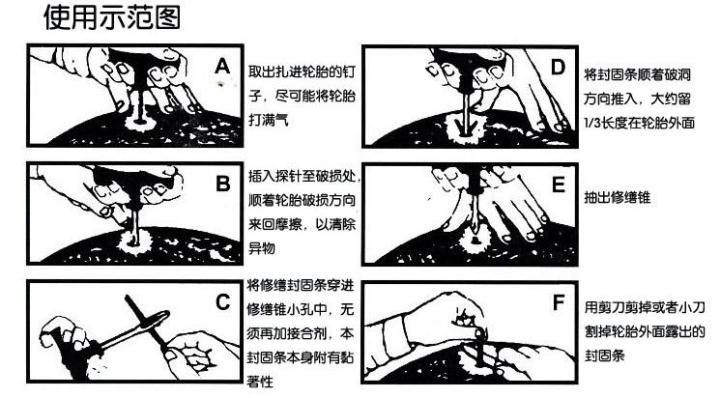 使用示范图

A

取出扎进轮胎的钉子，尽可能将轮胎打满气

B

插入探针至破损处，顺着轮胎破损方向来回摩擦，以清除异物

C

将修缮封固条穿进修缮锥小孔中，无须再加接合剂，本封固条本身附有黏著性

D

将封固条顺着破洞方向推入，大约留1/3长度在轮胎外面

E

抽出修缮锥

F

用剪刀剪掉或者小刀割掉轮胎外面露出的封固条