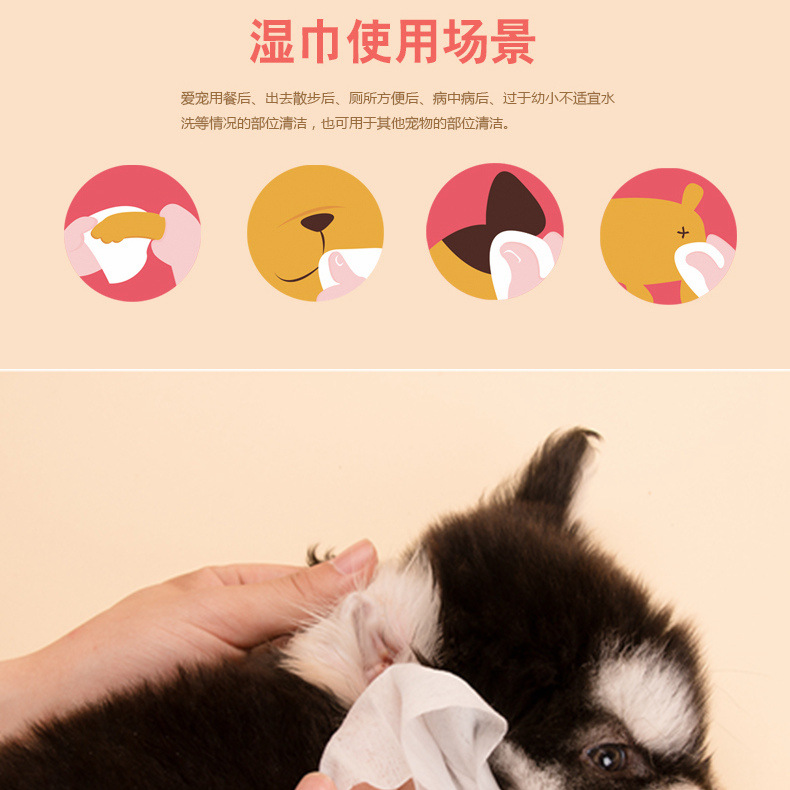 湿巾使用场景

爱宠用餐后、出去散步后、厕所方便后、病中病后、过于幼小不适宜水洗等情况的部位清洁，也可用于其他宠物的部位清洁。