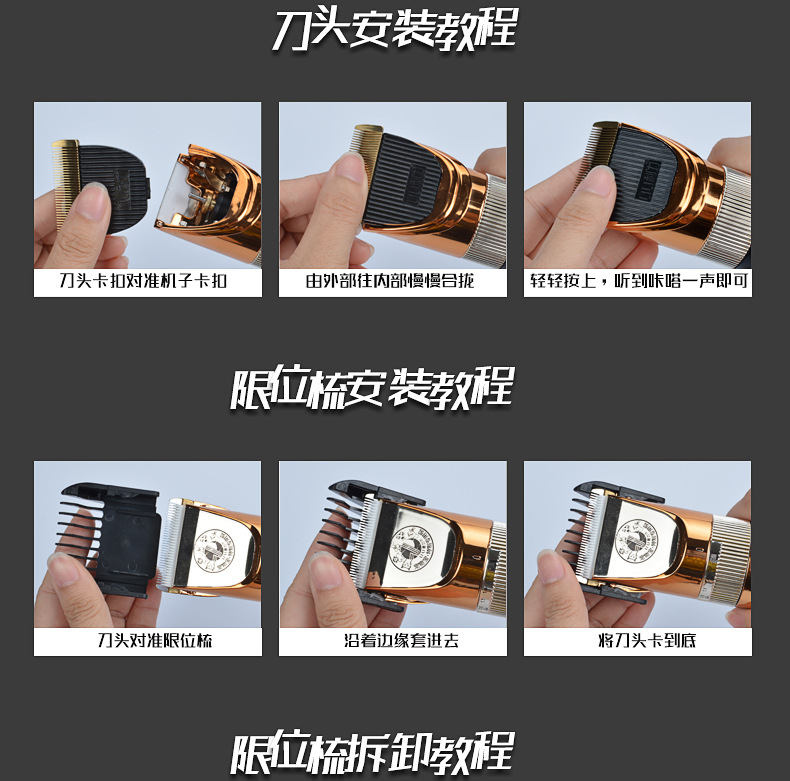 刀头安装教程

刀头卡扣对准机子卡扣

由外部往内部慢慢合拢

轻轻按上，听到咔嗒一声即可

限位梳安装教程

刀头对准限位梳

沿着边缘套进去

将刀头卡到底

限位梳拆卸教程