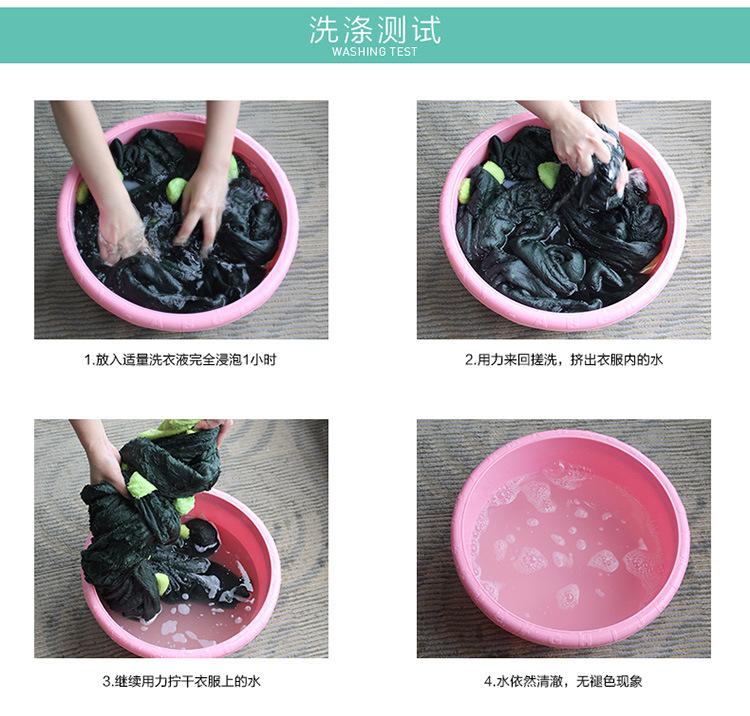 洗涤测试
WASHING TEST

1.放入适量洗衣液完全浸泡1小时

2.用力来回搓洗，挤出衣服内的水

3.继续用力拧干衣服上的水

4.水依然清澈，无褪色现象