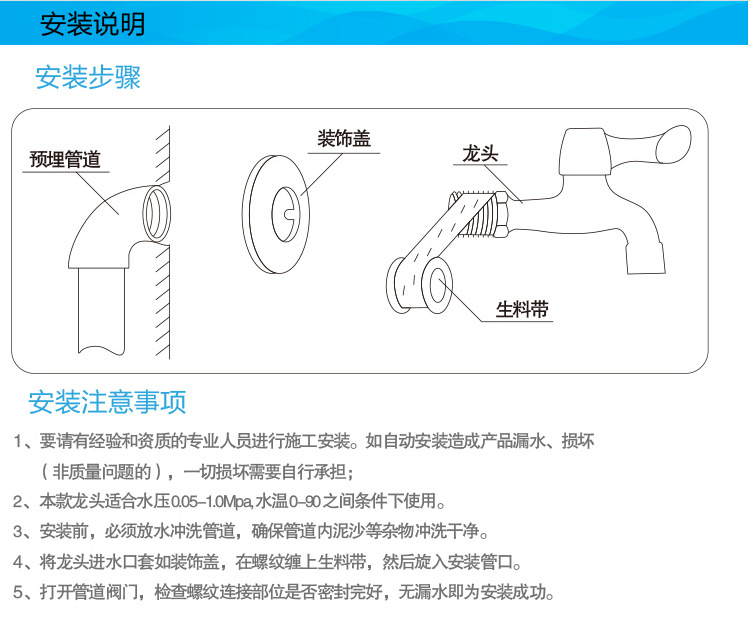 安装说明

安装步骤

预埋管道

装饰盖

龙头

生料带

安装注意事项

1、要请有经验和资质的专业人员进行施工安装。如自动安装造成产品漏水、损坏（非质量问题的），一切损坏需要自行承担；

2、本款龙头适合水压0.05–1.0Mpa,水温0–90之间条件下使用。

3、安装前，必须放水冲洗管道，确保管道内泥沙等杂物冲洗干净。

4、将龙头进水口套如装饰盖，在螺纹缠上生料带，然后旋入安装管口。

5、打开管道阀门，检查螺纹连接部位是否密封完好，无漏水即为安装成功。