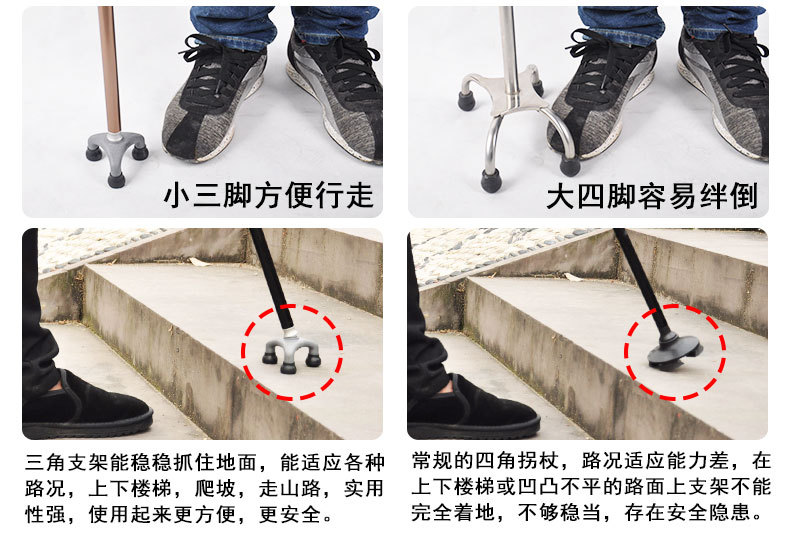 小三脚方便行走

大四脚容易绊倒

三角支架能稳稳抓住地面，能适应各种路况，上下楼梯，爬坡，走山路，实用性强，使用起来更方便，更安全。

常规的四角拐杖，路况适应能力差，在上下楼梯或凹凸不平的路面上支架不能完全着地，不够稳当，存在安全隐患。