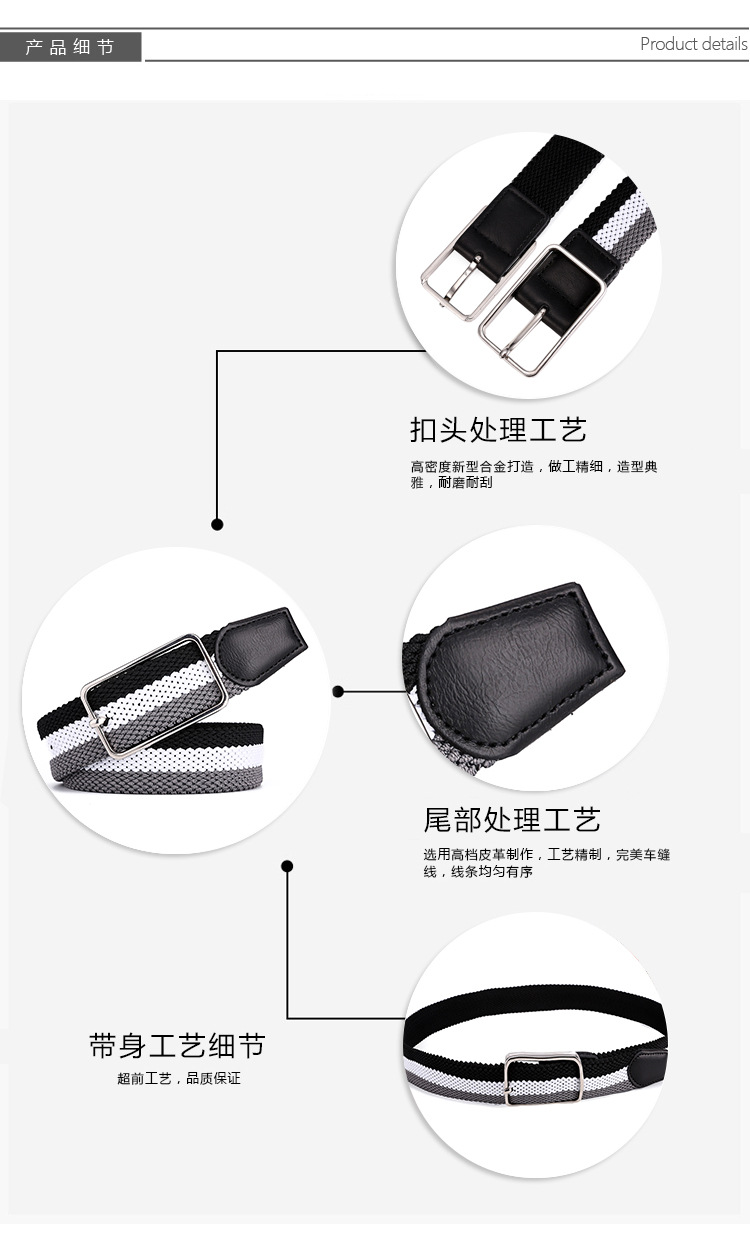 产品细节

Product details

扣头处理工艺

高密度新型合金打造，做工精细，造型典雅，耐磨耐刮

尾部处理工艺

选用高档皮革制作，工艺精制，完美车缝线，线条均匀有序

带身工艺细节

超前工艺，品质保证