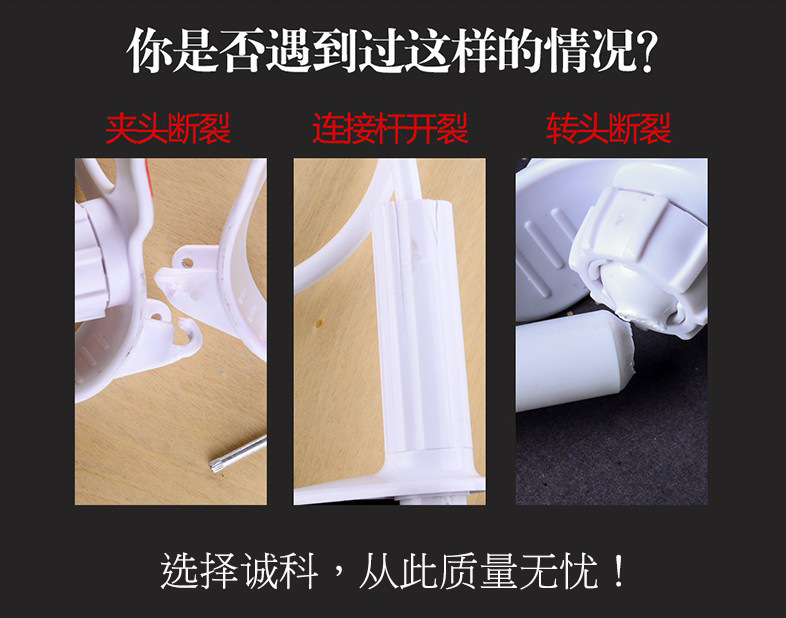 你是否遇到过这样的情况?

夹头断裂

连接杆开裂

转头断裂

选择诚科，从此质量无忧！