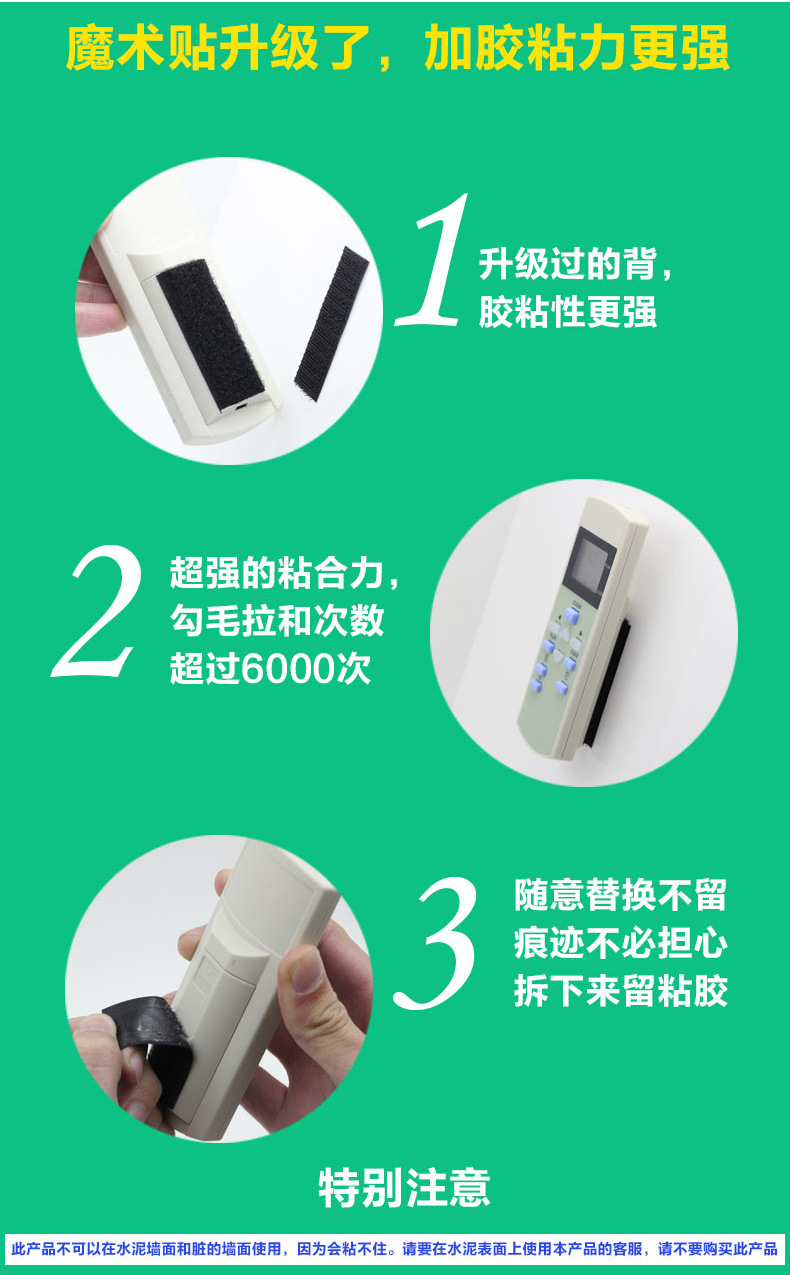 魔术贴升级了，加胶粘力更强

1 升级过的背，胶粘性更强

2 超强的粘合力，勾毛拉和次数超过6000次

3 随意替换不留痕迹不必担心拆下来留粘胶

特别注意

此产品不可以在水泥墙面和脏的墙面使用，因为会粘不住。请要在水泥表面上使用本产品的客服，请不要购买此产品