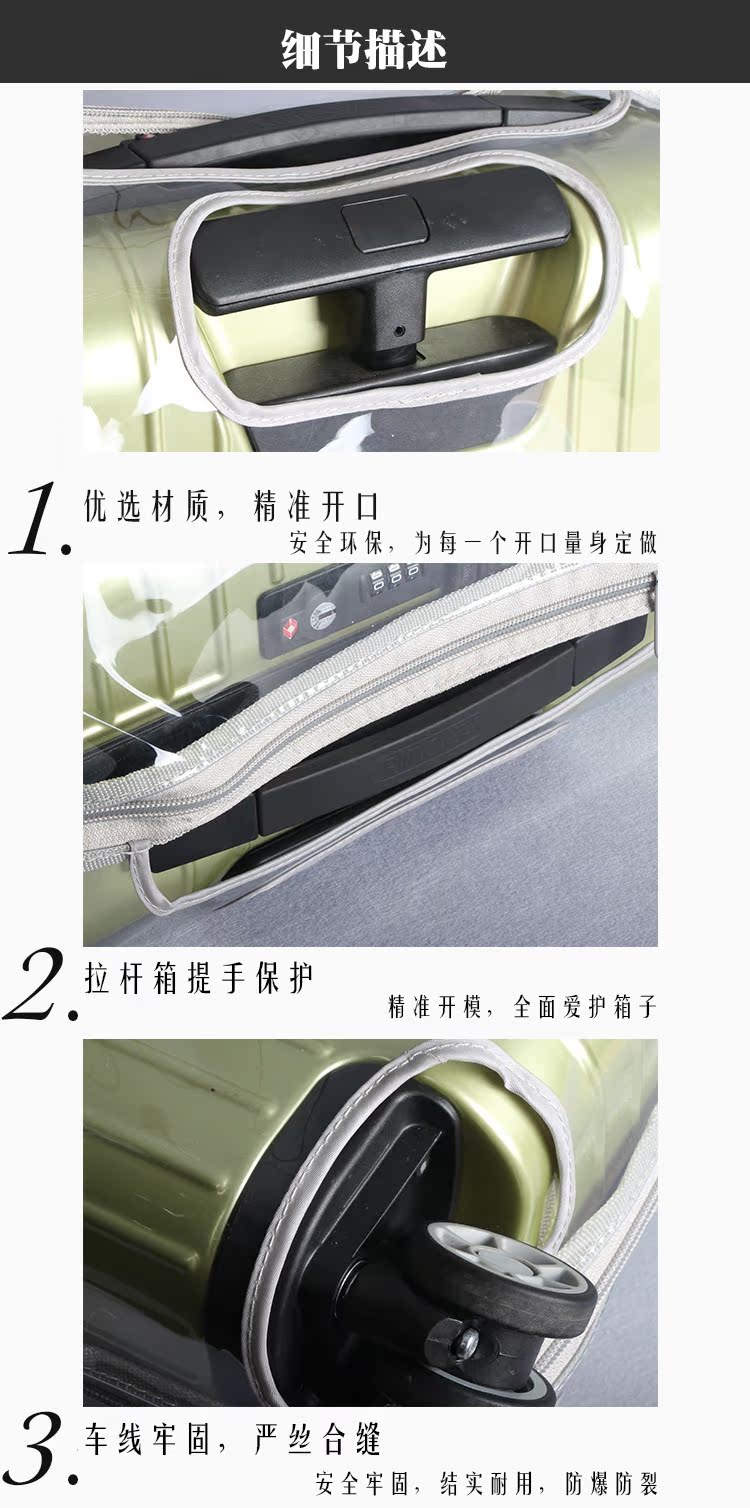 细节描述

1. 优选材质，精准开口
安全环保，为每一个开口量身定做

2. 拉杆箱提手保护
精准开模，全面爱护箱子

3. 车线牢固，严丝合缝
安全牢固，结实耐用，防爆防裂