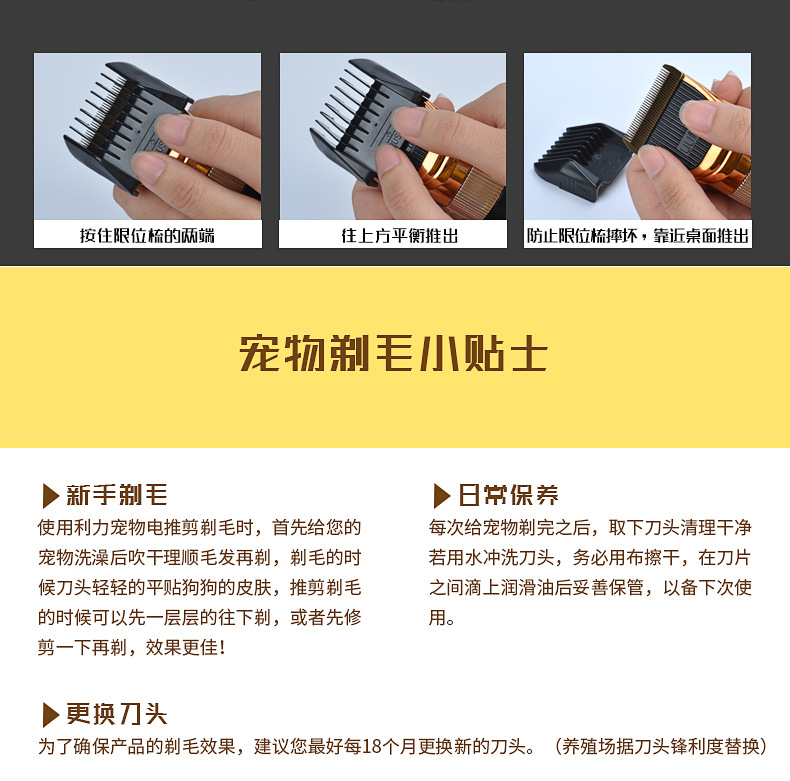 按住限位梳的两端

往上方平衡推出

防止限位梳摔坏，靠近桌面推出

宠物剃毛小贴士

新手剃毛
使用利力宠物电推剪剃毛时，首先给您的宠物洗澡后吹干理顺毛发再剃，剃毛的时候刀头轻轻的平贴狗狗的皮肤，推剪剃毛的时候可以先一层层的往下剃，或者先修剪一下再剃，效果更佳！

日常保养
每次给宠物剃完之后，取下刀头清理干净若用水冲洗刀头，务必用布擦干，在刀片之间滴上润滑油后妥善保管，以备下次使用。

更换刀头
为了确保产品的剃毛效果，建议您最好每18个月更换新的刀头。（养殖场据刀头锋利度替换）