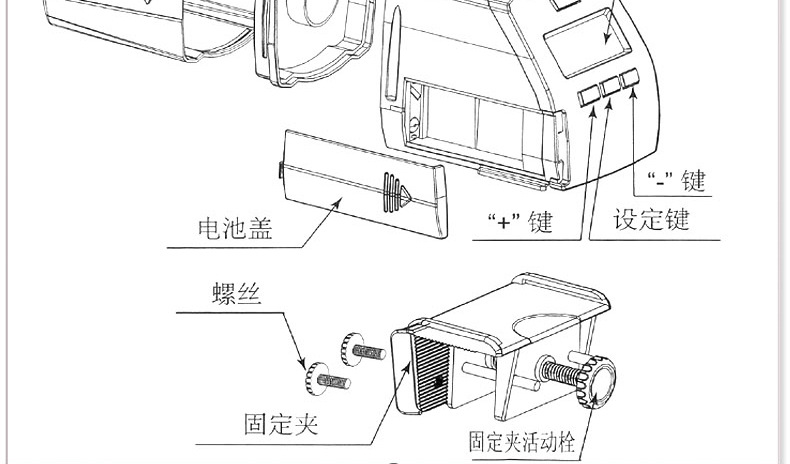 “-” 键
“+” 键
设定键
电池盖
螺丝
固定夹
固定夹活动栓