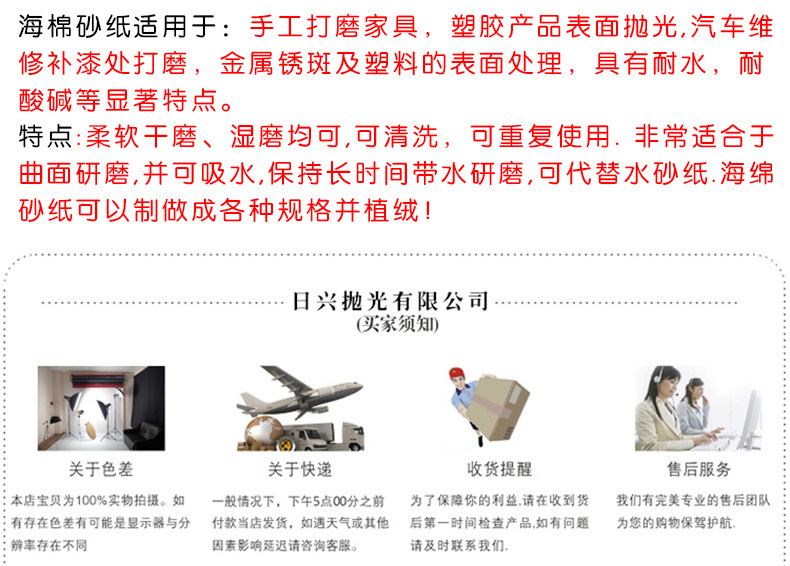 海棉砂纸适用于：手工打磨家具，塑胶产品表面抛光,汽车维修补漆处打磨，金属锈斑及塑料的表面处理，具有耐水，耐酸碱等显著特点。

特点:柔软干磨、湿磨均可,可清洗，可重复使用. 非常适合于曲面研磨,并可吸水,保持长时间带水研磨,可代替水砂纸.海绵砂纸可以制做成各种规格并植绒！

日兴抛光有限公司
(买家须知)

关于色差
本店宝贝为100%实物拍摄。如有存在色差有可能是显示器与分辨率存在不同

关于快递
一般情况下，下午5点00分之前付款当店发货，如遇天气或其他因素影响延迟请咨询客服。

收货提醒
为了保障你的利益,请在收到货后第一时间检查产品,如有问题请及时联系我们.

售后服务
我们有完美专业的售后团队为您的购物保驾护航.