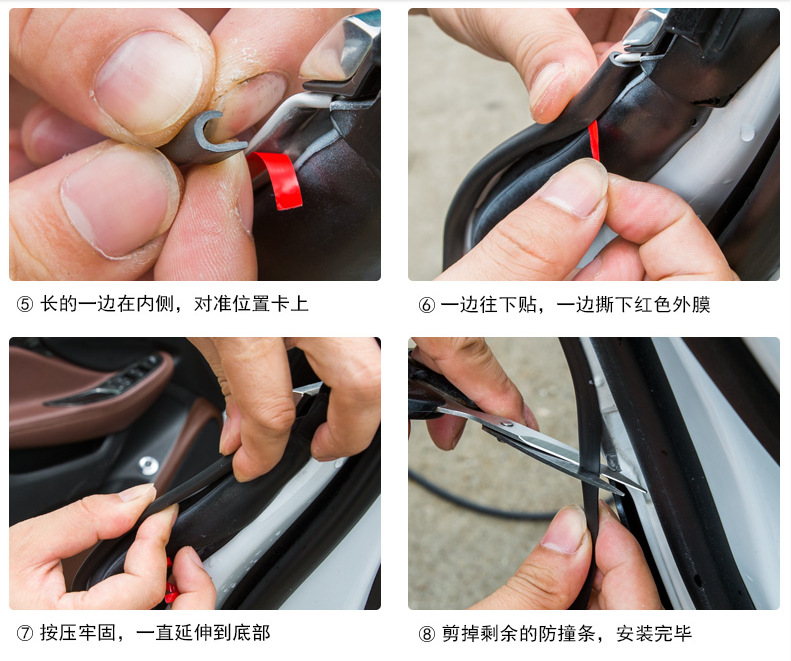 ⑤ 长的一边在内侧，对准位置卡上

⑥ 一边往下贴，一边撕下红色外膜

⑦ 按压牢固，一直延伸到底部

⑧ 剪掉剩余的防撞条，安装完毕