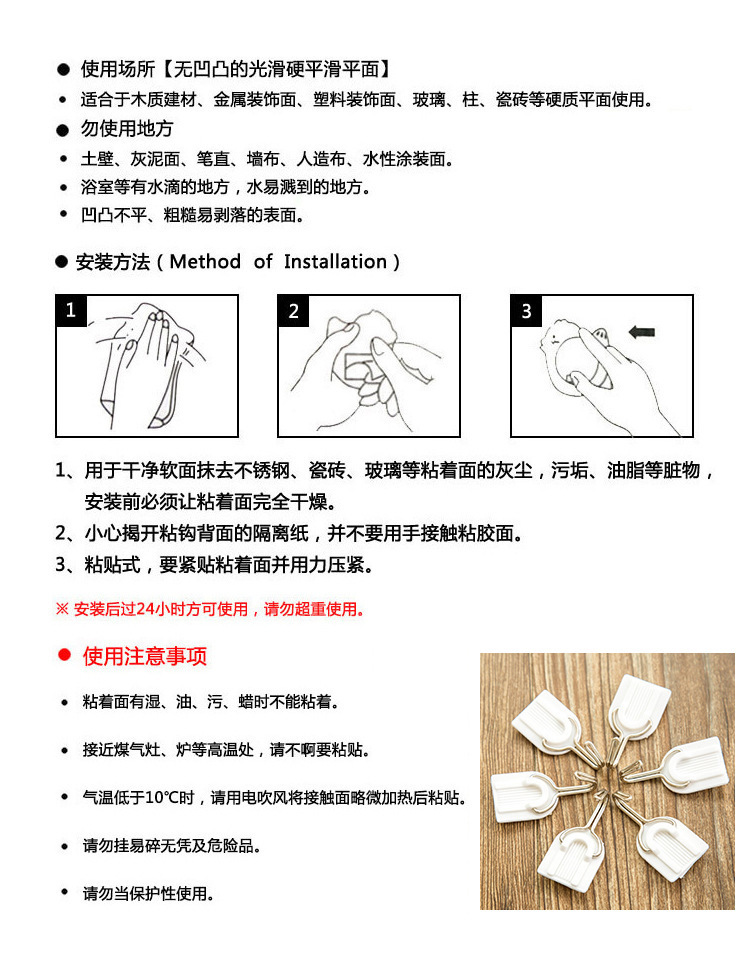 ● 使用场所【无凹凸的光滑硬平滑平面】

• 适合于木质建材、金属装饰面、塑料装饰面、玻璃、柱、瓷砖等硬质平面使用。

● 勿使用地方

• 土壁、灰泥面、笔直、墙布、人造布、水性涂装面。

• 浴室等有水滴的地方，水易溅到的地方。

• 凹凸不平、粗糙易剥落的表面。

● 安装方法（Method of Installation）

1

2

3

1、用于干净软面抹去不锈钢、瓷砖、玻璃等粘着面的灰尘，污垢、油脂等脏物，安装前必须让粘着面完全干燥。

2、小心揭开粘钩背面的隔离纸，并不要用手接触粘胶面。

3、粘贴式，要紧贴粘着面并用力压紧。

※ 安装后过24小时方可使用，请勿超重使用。

● 使用注意事项

• 粘着面有湿、油、污、蜡时不能粘着。

• 接近煤气灶、炉等高温处，请不啊要粘贴。

• 气温低于10℃时，请用电吹风将接触面略微加热后粘贴。

• 请勿挂易碎无凭及危险品。

• 请勿当保护性使用。