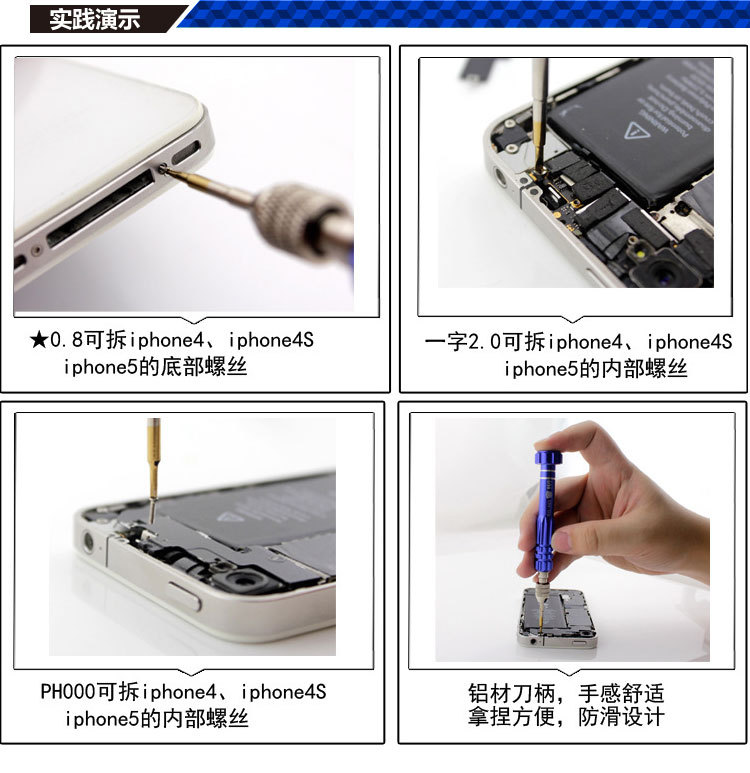 实践演示

★0.8可拆iphone4、iphone4S iphone5的底部螺丝

一字2.0可拆iphone4、iphone4S iphone5的内部螺丝

PH000可拆iphone4、iphone4S iphone5的内部螺丝

铝材刀柄，手感舒适 拿捏方便，防滑设计