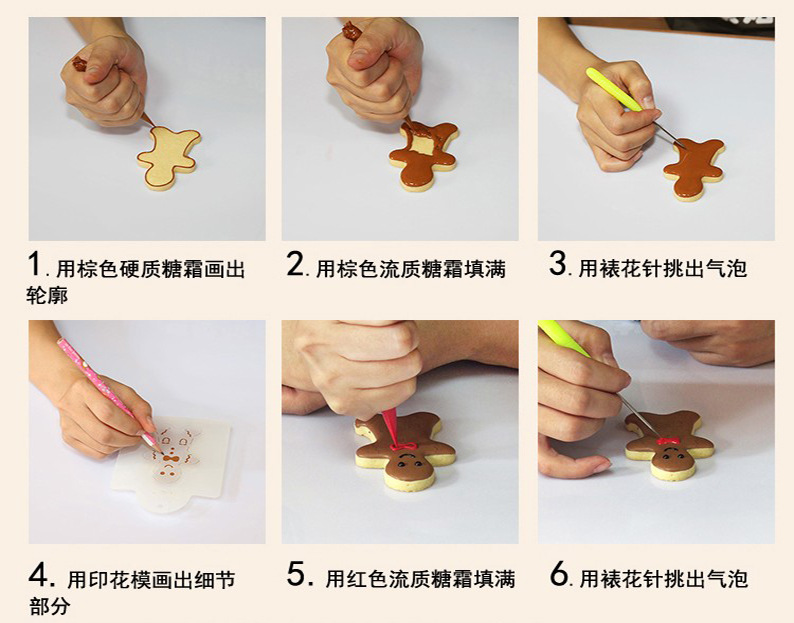 1. 用棕色硬质糖霜画出轮廓

2. 用棕色流质糖霜填满

3. 用裱花针挑出气泡

4. 用印花模画出细节部分

5. 用红色流质糖霜填满

6. 用裱花针挑出气泡