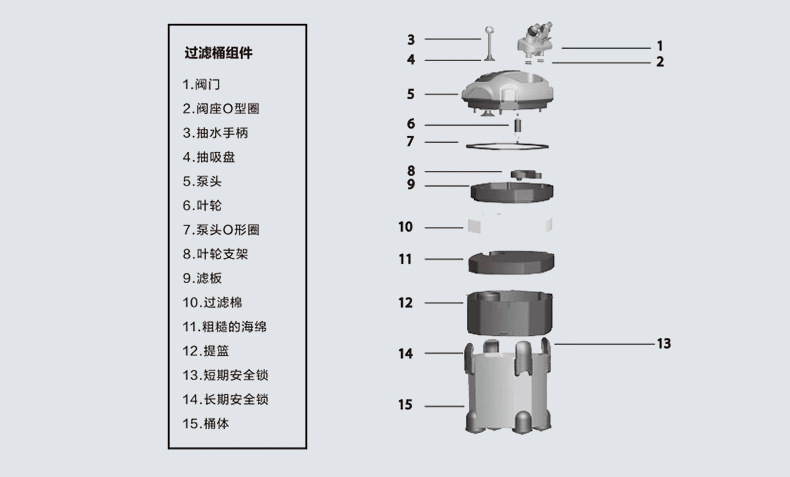 过滤桶组件

1.阀门
2.阀座O型圈
3.抽水手柄
4.抽吸盘
5.泵头
6.叶轮
7.泵头O形圈
8.叶轮支架
9.滤板
10.过滤棉
11.粗糙的海绵
12.提篮
13.短期安全锁
14.长期安全锁
15.桶体

3
4
1
2
5
6
7
8
9
10
11
12
13
14
15