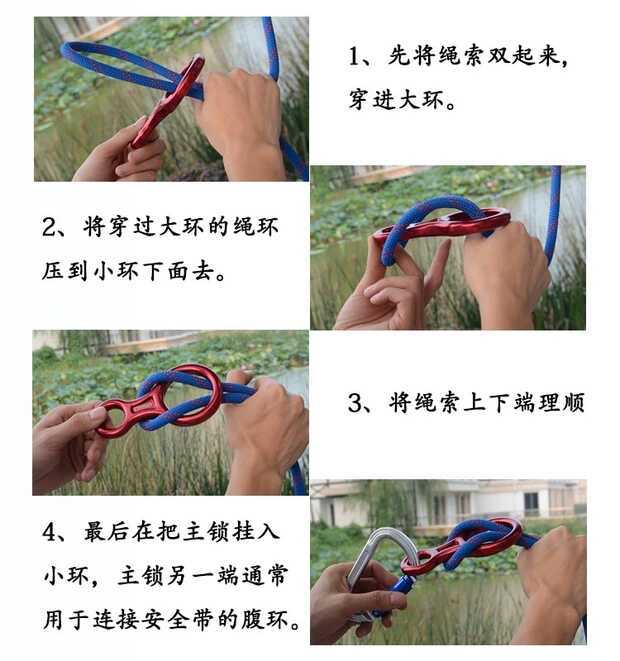 1、先将绳索双起来，穿进大环。

2、将穿过大环的绳环压到小环下面去。

3、将绳索上下端理顺

4、最后在把主锁挂入小环，主锁另一端通常用于连接安全带的腹环。