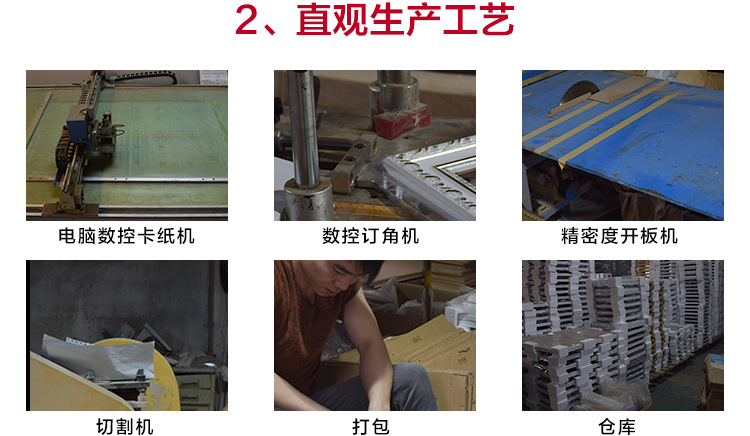 2、直观生产工艺

电脑数控卡纸机

数控订角机

精密度开板机

切割机

打包

仓库